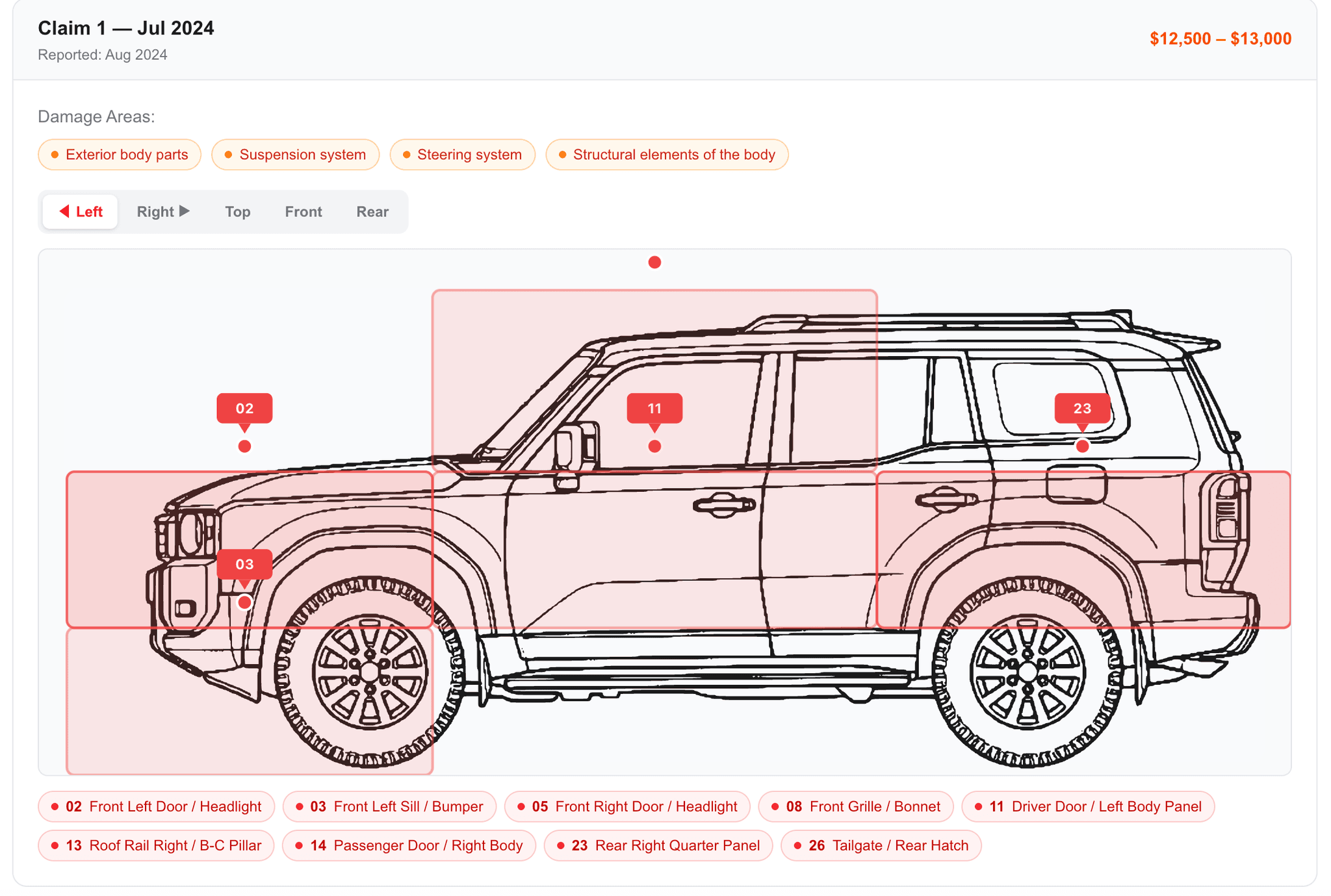 Claim 1 — Jul 2024
Reported: Aug 2024

$12,500 – $13,000

Damage Areas:

Exterior body parts
Suspension system
Steering system
Structural elements of the body

Left
Right
Top
Front
Rear

02
11
23
03

02 Front Left Door / Headlight
03 Front Left Sill / Bumper
05 Front Right Door / Headlight
08 Front Grille / Bonnet
11 Driver Door / Left Body Panel
13 Roof Rail Right / B-C Pillar
14 Passenger Door / Right Body
23 Rear Right Quarter Panel
26 Tailgate / Rear Hatch